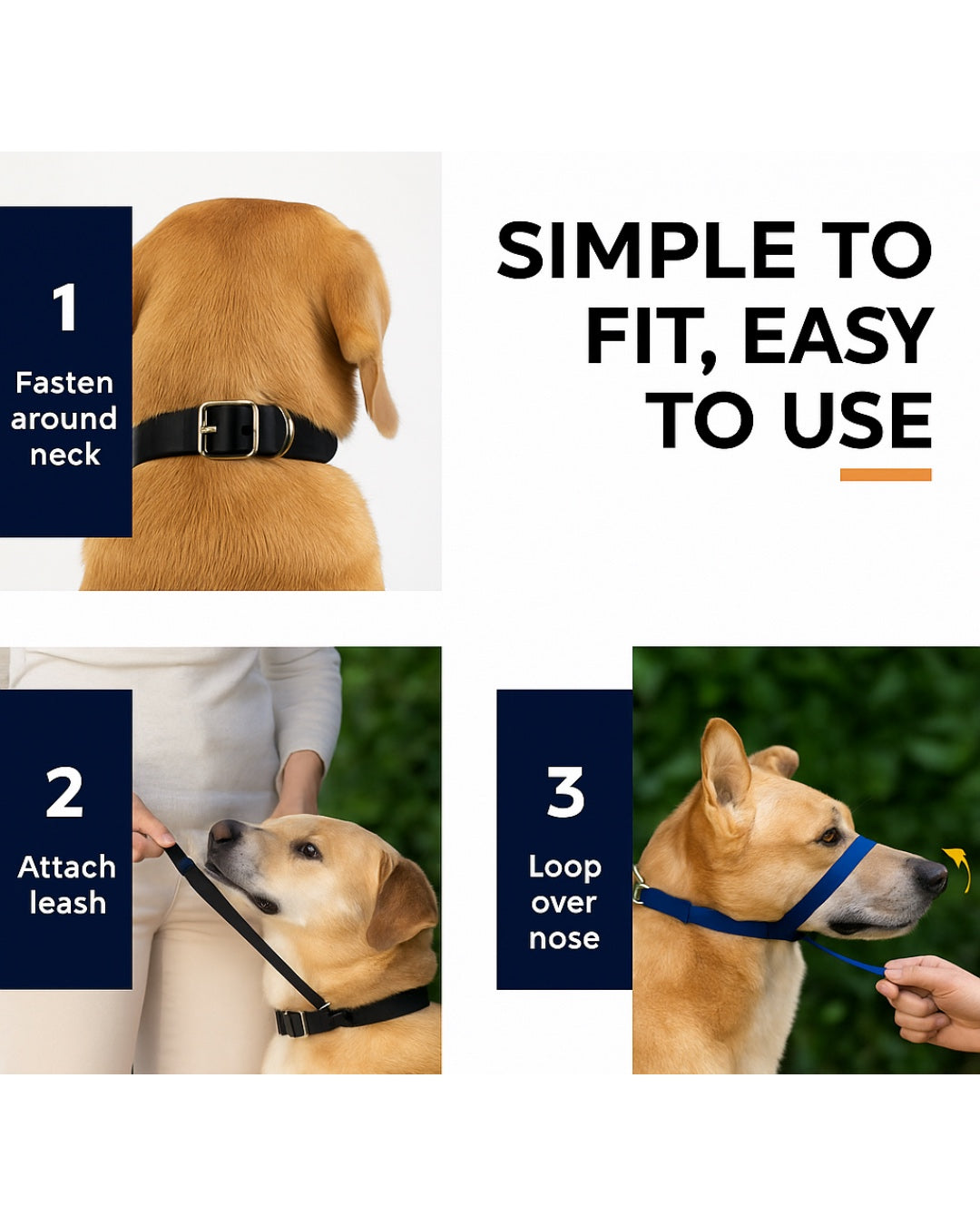 1
Fasten around neck

SIMPLE TO FIT, EASY TO USE

2
Attach leash

3
Loop over nose